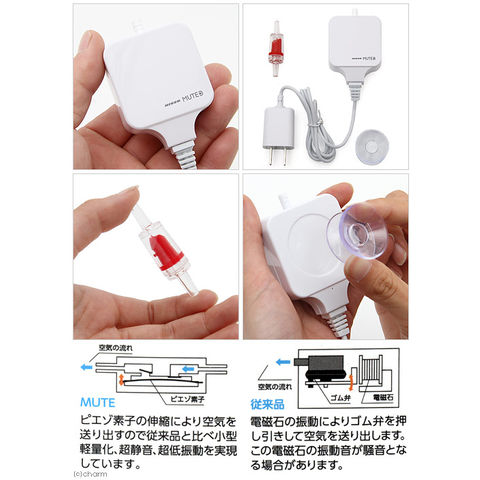 MUTE

MUTE

空気の流れ

ピエゾ素子

MUTE

ピエゾ素子の伸縮により空気を送り出すので従来品と比べ小型軽量化、超静音、超低振動を実現しています。

空気の流れ

ゴム弁

電磁石

従来品

電磁石の振動によりゴム弁を押し引きして空気を送り出します。この電磁石の振動音が騒音となる場合があります。

(c)charm