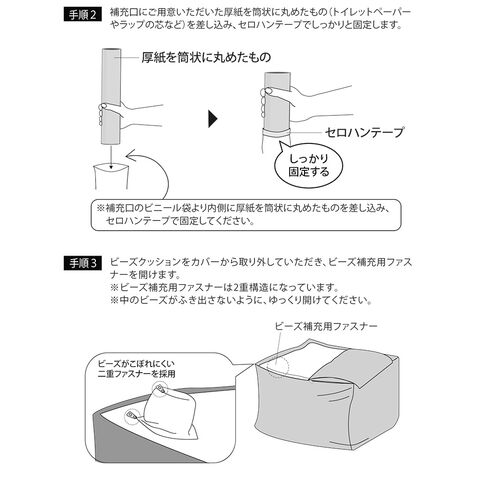 手順2　補充口にご用意いただいた厚紙を筒状に丸めたもの（トイレットペーパーやラップの芯など）を差し込み、セロハンテープでしっかりと固定します。

厚紙を筒状に丸めたもの

セロハンテープ

しっかり固定する

※補充口のビニール袋より内側に厚紙を筒状に丸めたものを差し込み、セロハンテープで固定してください。

手順3　ビーズクッションをカバーから取り外していただき、ビーズ補充用ファスナーを開けます。
※ビーズ補充用ファスナーは2重構造になっています。
※中のビーズがふき出さないように、ゆっくり開けてください。

ビーズ補充用ファスナー

ビーズがこぼれにくい二重ファスナーを採用