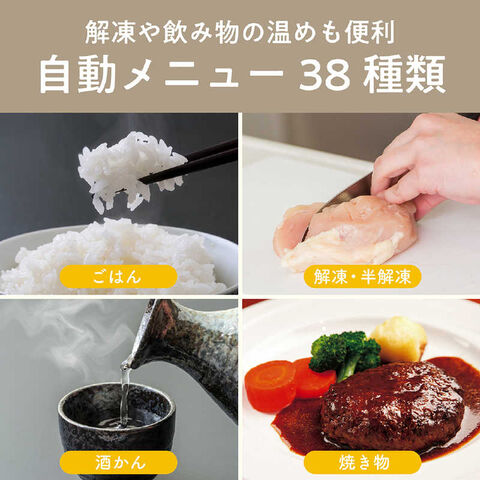 解凍や飲み物の温めも便利
自動メニュー 38 種類

ごはん

解凍・半解凍

酒かん

焼き物