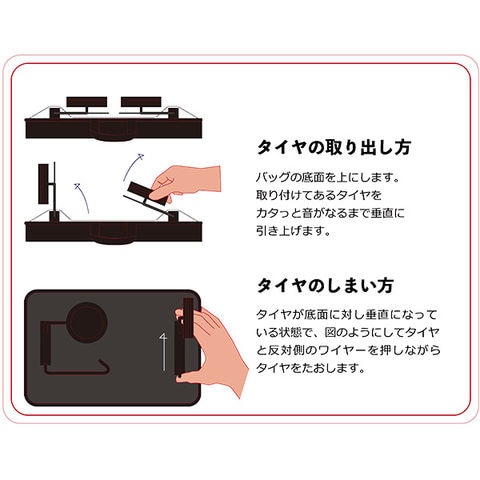 タイヤの取り出し方

バッグの底面を上にします。
取り付けてあるタイヤを
カタっと音がなるまで垂直に
引き上げます。

タイヤのしまい方

タイヤが底面に対し垂直になっている状態で、図のようにしてタイヤと反対側のワイヤーを押しながらタイヤをたおします。