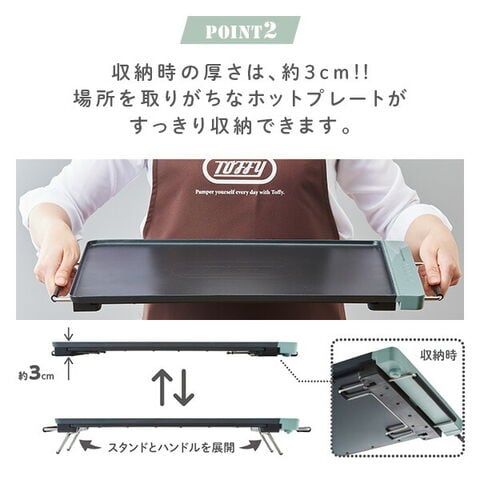 POINT2

収納時の厚さは、約3cm!!
場所を取りがちなホットプレートが
すっきり収納できます。

Toffy

Pamper yourself every day with Toffy.

約3cm

収納時

スタンドとハンドルを展開