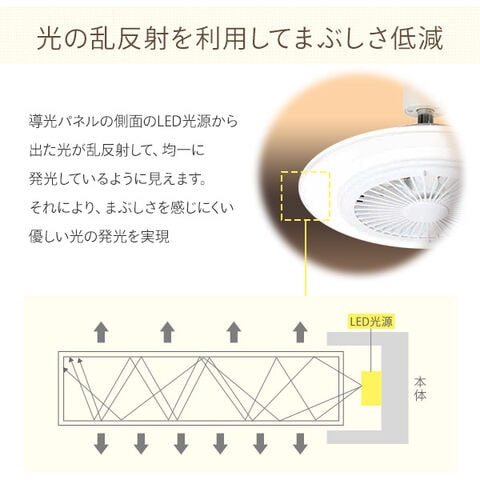 光の乱反射を利用してまぶしさ低減

導光パネルの側面のLED光源から出た光が乱反射して、均一に発光しているように見えます。それにより、まぶしさを感じにくい優しい光の発光を実現

LED光源

本体