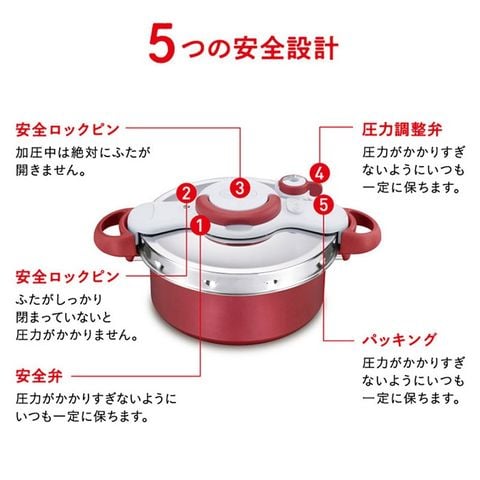 5つの安全設計

安全ロックピン
加圧中は絶対にふたが開きません。

安全ロックピン
ふたがしっかり閉まっていないと圧力がかかりません。

安全弁
圧力がかかりすぎないようにいつも一定に保ちます。

圧力調整弁
圧力がかかりすぎないようにいつも一定に保ちます。

パッキング
圧力がかかりすぎないようにいつも一定に保ちます。

1
2
3
4
5