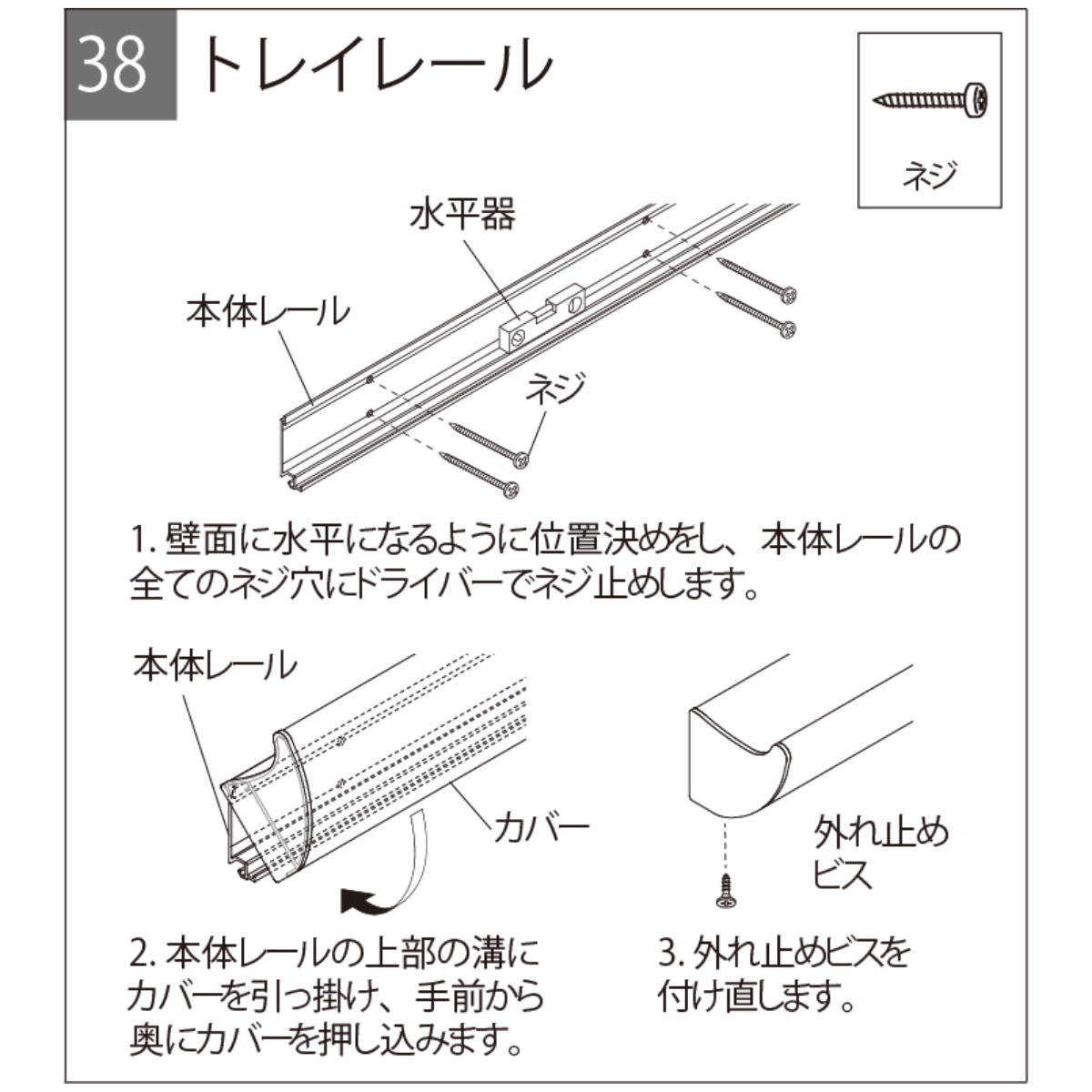 38 トレイレール

ネジ

水平器

本体レール

ネジ

1. 壁面に水平になるように位置決めをし、本体レールの全てのネジ穴にドライバーでネジ止めします。

本体レール

カバー

外れ止めビス

2. 本体レールの上部の溝にカバーを引っ掛け、手前から奥にカバーを押し込みます。

3. 外れ止めビスを付け直します。