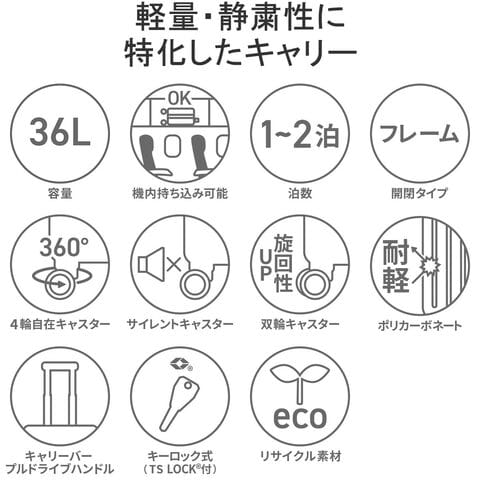 軽量・静粛性に
特化したキャリー

36L
容量

OK
機内持ち込み可能

1~2泊
泊数

フレーム
開閉タイプ

360°
4輪自在キャスター

サイレントキャスター

UP 旋回性
双輪キャスター

耐軽
ポリカーボネート

キャリーバー
プルドライブハンドル

キーロック式
（TS LOCK®付）

eco
リサイクル素材