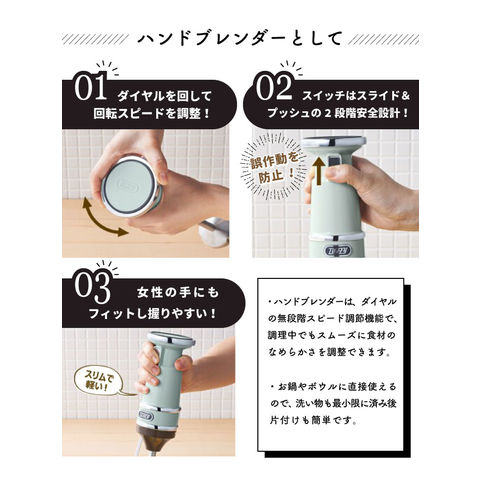 ハンドブレンダーとして

01 ダイヤルを回して回転スピードを調整！

02 スイッチはスライド＆プッシュの２段階安全設計！

誤作動を防止！

03 女性の手にもフィットし握りやすい！

スリムで軽い！

・ハンドブレンダーは、ダイヤルの無段階スピード調節機能で、調理中でもスムーズに食材のなめらかさを調整できます。

・お鍋やボウルに直接使えるので、洗い物も最小限に済み後片付けも簡単です。