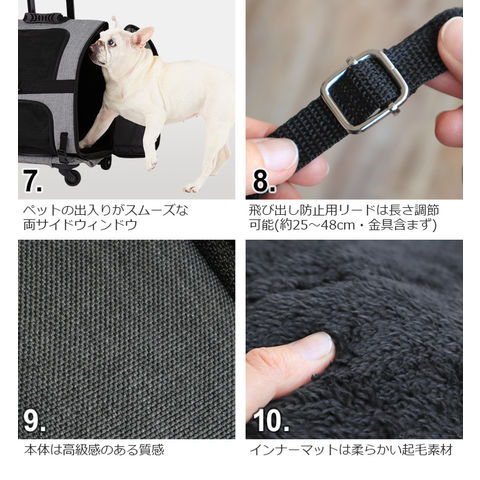 7.

ペットの出入りがスムーズな両サイドウィンドウ

8.

飛び出し防止用リードは長さ調節可能(約25～48cm・金具含まず)

9.

本体は高級感のある質感

10.

インナーマットは柔らかい起毛素材