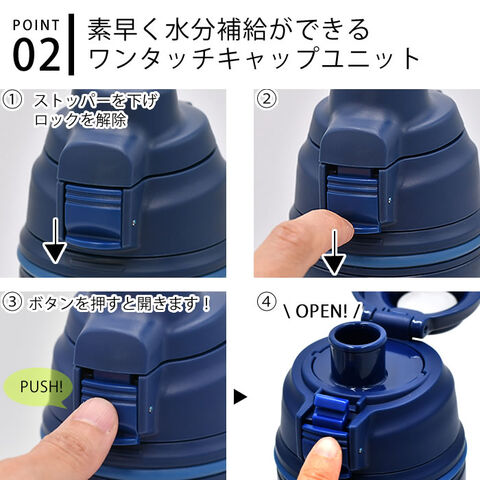 POINT 02

素早く水分補給ができる
ワンタッチキャップユニット

① ストッパーを下げ
ロックを解除

②

③ ボタンを押すと開きます！

PUSH!

④ \ OPEN! /