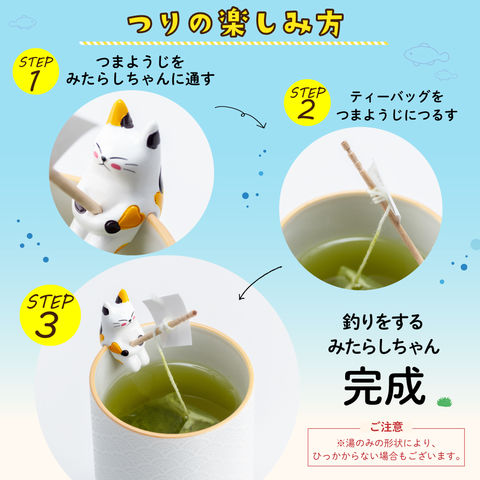 つりの楽しみ方

STEP 1
つまようじを
みたらしちゃんに通す

STEP 2
ティーバッグを
つまようじにつるす

STEP 3

釣りをする
みたらしちゃん
完成

ご注意
※湯のみの形状により、
ひっかからない場合もございます。