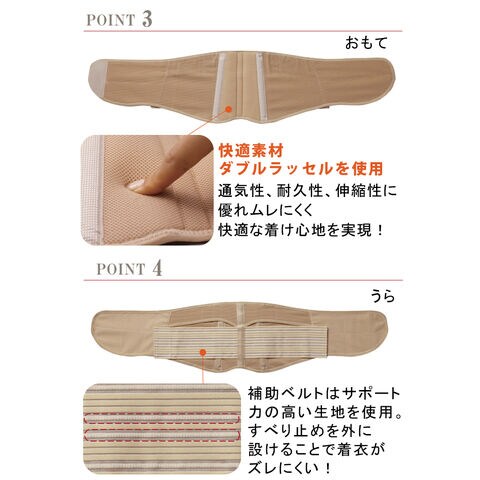 POINT 3

おもて

快適素材
ダブルラッセルを使用

通気性、耐久性、伸縮性に優れムレにくく快適な着け心地を実現！

POINT 4

うら

補助ベルトはサポート力の高い生地を使用。すべり止めを外に設けることで着衣がズレにくい！