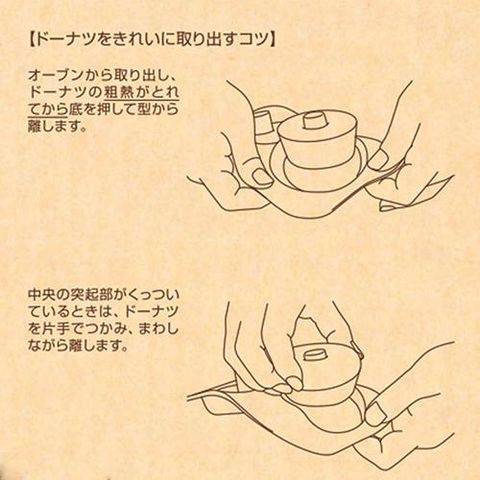 【ドーナツをきれいに取り出すコツ】

オーブンから取り出し、ドーナツの粗熱がとれてから底を押して型から離します。

中央の突起部がくっついているときは、ドーナツを片手でつかみ、まわしながら離します。