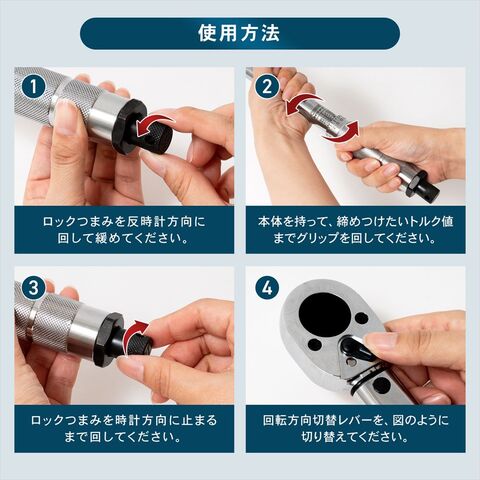 使用方法

1

ロックつまみを反時計方向に回して緩めてください。

2

本体を持って、締めつけたいトルク値までグリップを回してください。

3

ロックつまみを時計方向に止まるまで回してください。

4

回転方向切替レバーを、図のように切り替えてください。