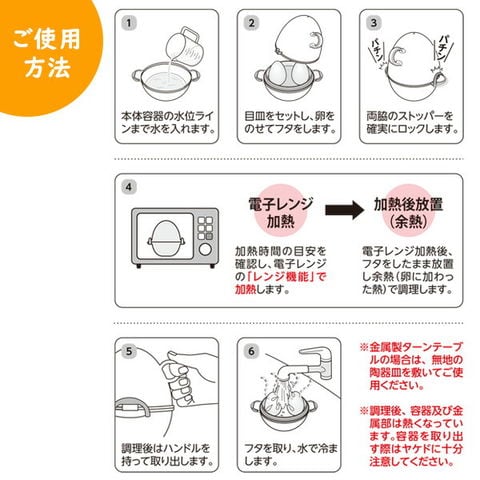 ご使用方法

1
本体容器の水位ラインまで水を入れます。

2
目皿をセットし、卵をのせてフタをします。

3
パチン パチン
両脇のストッパーを確実にロックします。

4
電子レンジ加熱
加熱時間の目安を確認し、電子レンジの「レンジ機能」で加熱します。

加熱後放置（余熱）
電子レンジ加熱後、フタをしたまま放置し余熱（卵に加わった熱）で調理します。

5
調理後はハンドルを持って取り出します。

6
フタを取り、水で冷まします。

※金属製ターンテーブルの場合は、無地の陶器皿を敷いてご使用ください。

※調理後、容器及び金属部は熱くなっています。容器を取り出す際はヤケドに十分注意してください。