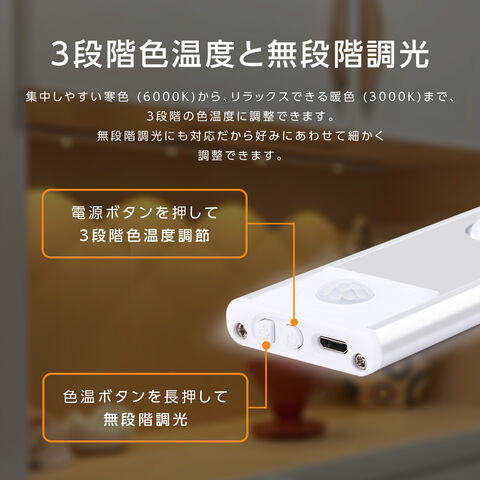 3段階色温度と無段階調光

集中しやすい寒色（6000K)から、リラックスできる暖色（3000K)まで、3段階の色温度に調整できます。
無段階調光にも対応だから好みにあわせて細かく調整できます。

電源ボタンを押して
3段階色温度調節

色温ボタンを長押して
無段階調光