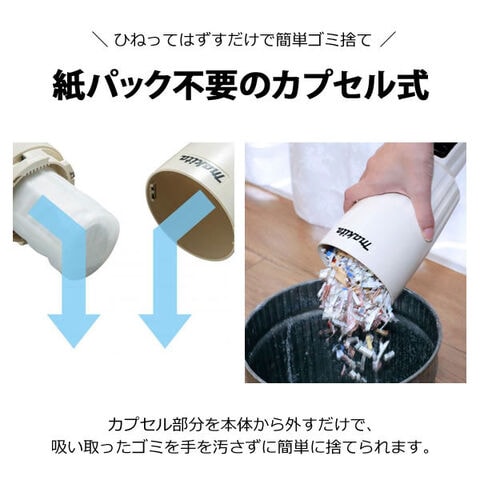 ＼ ひねってはずすだけで簡単ゴミ捨て ／

紙パック不要のカプセル式

makita

makita

カプセル部分を本体から外すだけで、
吸い取ったゴミを手を汚さずに簡単に捨てられます。