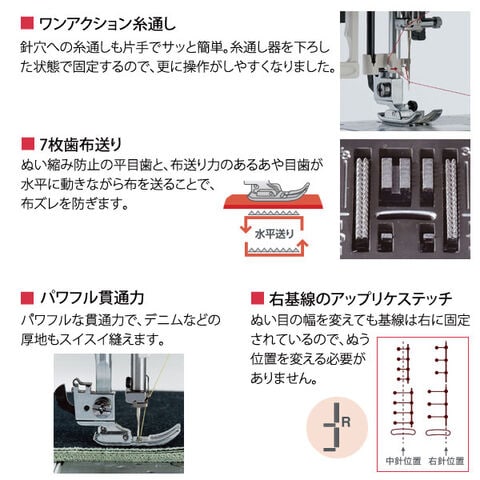 ■ ワンアクション糸通し
針穴への糸通しも片手でサッと簡単。糸通し器を下ろした状態で固定するので、更に操作がしやすくなりました。

■ 7枚歯布送り
ぬい縮み防止の平目歯と、布送り力のあるあや目歯が水平に動きながら布を送ることで、布ズレを防ぎます。

水平送り

■ パワフル貫通力
パワフルな貫通力で、デニムなどの厚地もスイスイ縫えます。

■ 右基線のアップリケステッチ
ぬい目の幅を変えても基線は右に固定されているので、ぬう位置を変える必要がありません。

R

中針位置　右針位置