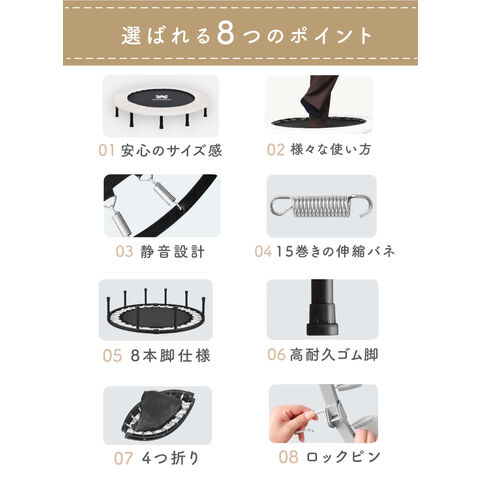 選ばれる8つのポイント

01 安心のサイズ感

02 様々な使い方

03 静音設計

04 15巻きの伸縮バネ

05 8本脚仕様

06 高耐久ゴム脚

07 4つ折り

08 ロックピン