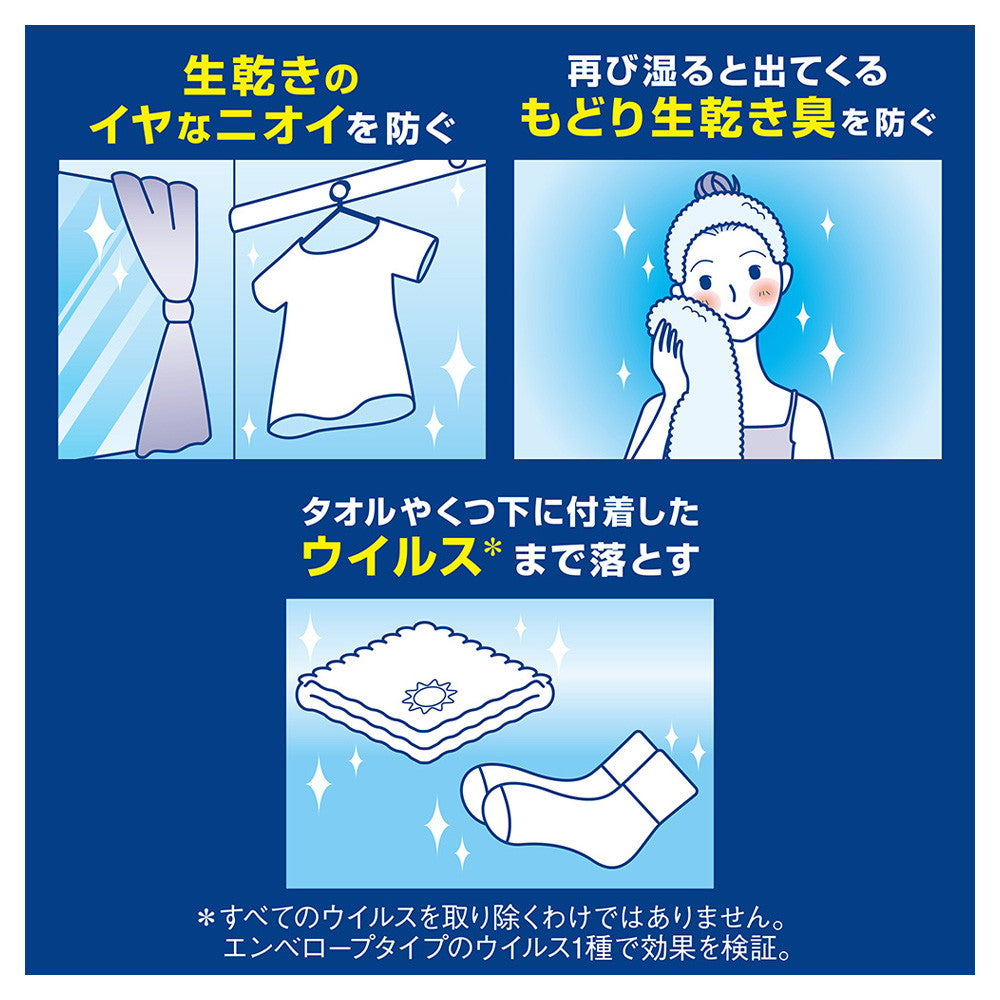 生乾きの
イヤなニオイを防ぐ

再び湿ると出てくる
もどり生乾き臭を防ぐ

タオルやくつ下に付着した
ウイルス*まで落とす

*すべてのウイルスを取り除くわけではありません。
エンベロープタイプのウイルス1種で効果を検証。