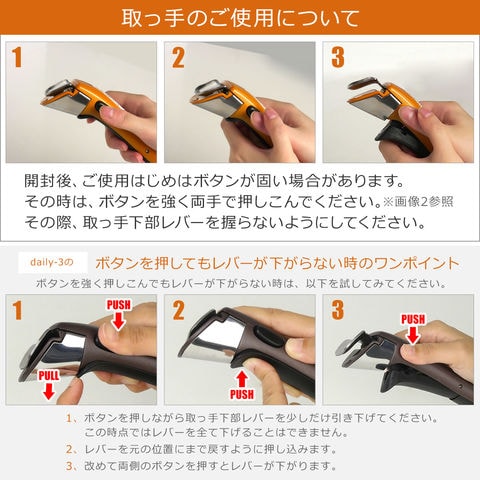 取っ手のご使用について

1

2

3

開封後、ご使用はじめはボタンが固い場合があります。
その時は、ボタンを強く両手で押しこんでください。※画像2参照
その際、取っ手下部レバーを握らないようにしてください。

daily-3の　ボタンを押してもレバーが下がらない時のワンポイント

ボタンを強く押しこんでもレバーが下がらない時は、以下を試してみてください。

1 PUSH PULL

2 PUSH

3 PUSH

1、ボタンを押しながら取っ手下部レバーを少しだけ引き下げてください。
この時点ではレバーを全て下げることはできません。

2、レバーを元の位置にまで戻すように押し込みます。

3、改めて両側のボタンを押すとレバーが下がります。