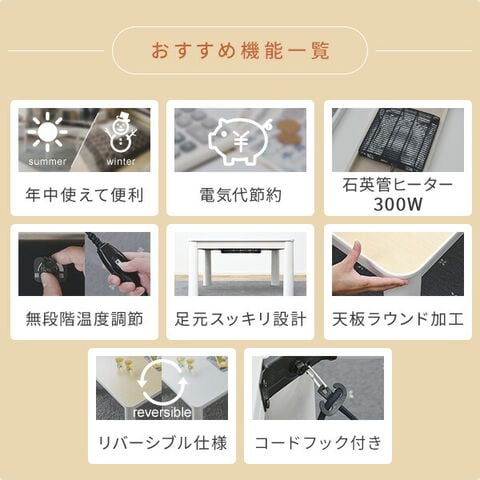 おすすめ機能一覧

summer winter

年中使えて便利

¥

電気代節約

石英管ヒーター 300W

無段階温度調節

足元スッキリ設計

天板ラウンド加工

reversible

リバーシブル仕様

コードフック付き