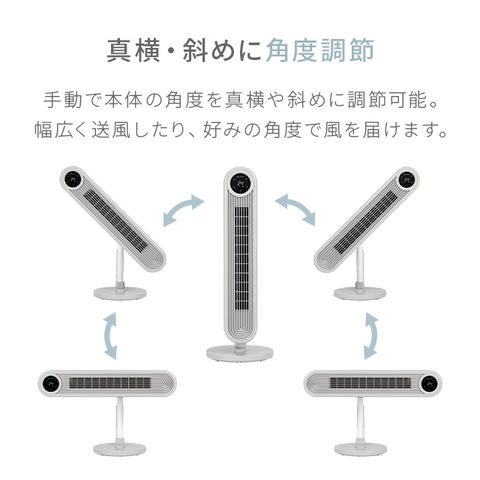 真横・斜めに角度調節

手動で本体の角度を真横や斜めに調節可能。
幅広く送風したり、好みの角度で風を届けます。