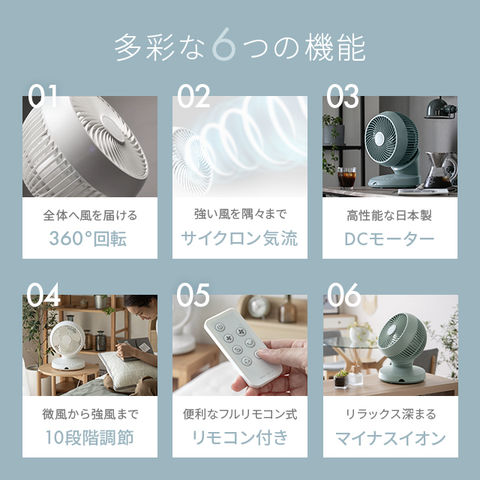 多彩な6つの機能

01
全体へ風を届ける
360°回転

02
強い風を隅々まで
サイクロン気流

03
高性能な日本製
DCモーター

04
微風から強風まで
10段階調節

05
便利なフルリモコン式
リモコン付き

06
リラックス深まる
マイナスイオン