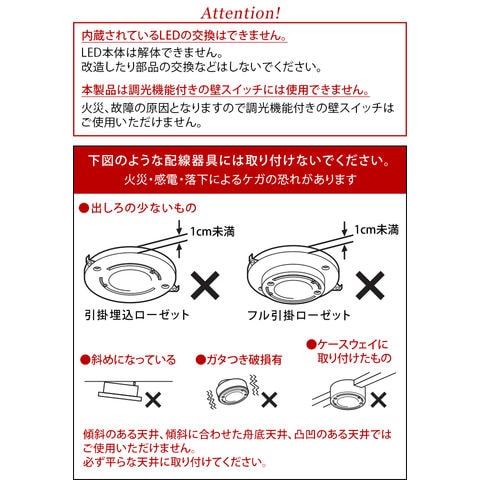 Attention!

内蔵されているLEDの交換はできません。
LED本体は解体できません。
改造したり部品の交換などはしないでください。

本製品は調光機能付きの壁スイッチには使用できません。
火災、故障の原因となりますので調光機能付きの壁スイッチはご使用いただけません。

下図のような配線器具には取り付けないでください。
火災・感電・落下によるケガの恐れがあります

●出しろの少ないもの

1cm未満

引掛埋込ローゼット

1cm未満

フル引掛ローゼット

●斜めになっている

●ガタつき破損有

●ケースウェイに取り付けたもの

傾斜のある天井、傾斜に合わせた舟底天井、凸凹のある天井ではご使用いただけません。
必ず平らな天井に取り付けてください。