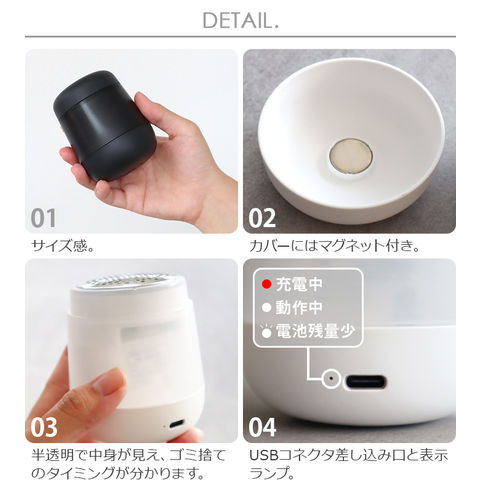 DETAIL.

01

サイズ感。

02

カバーにはマグネット付き。

03

半透明で中身が見え、ゴミ捨てのタイミングが分かります。

充電中
動作中
電池残量少

04

USBコネクタ差し込み口と表示ランプ。