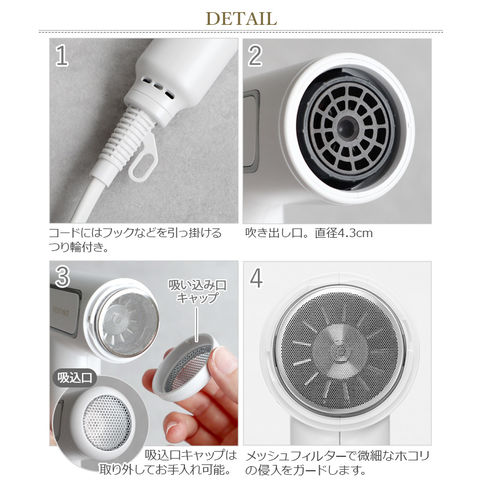 DETAIL

1

コードにはフックなどを引っ掛けるつり輪付き。

2

吹き出し口。直径4.3cm

3

吸い込み口キャップ

吸込口

吸込口キャップは取り外してお手入れ可能。

4

メッシュフィルターで微細なホコリの侵入をガードします。