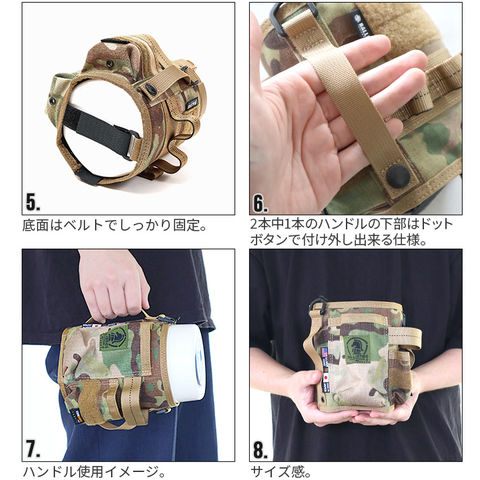 5.

底面はベルトでしっかり固定。

6.

2本中1本のハンドルの下部はドットボタンで付け外し出来る仕様。

7.

ハンドル使用イメージ。

8.

サイズ感。