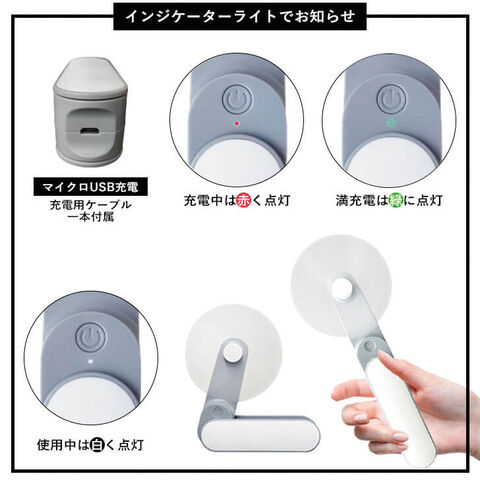 インジケーターライトでお知らせ

マイクロUSB充電

充電用ケーブル
一本付属

充電中は赤く点灯

満充電は緑に点灯

使用中は白く点灯